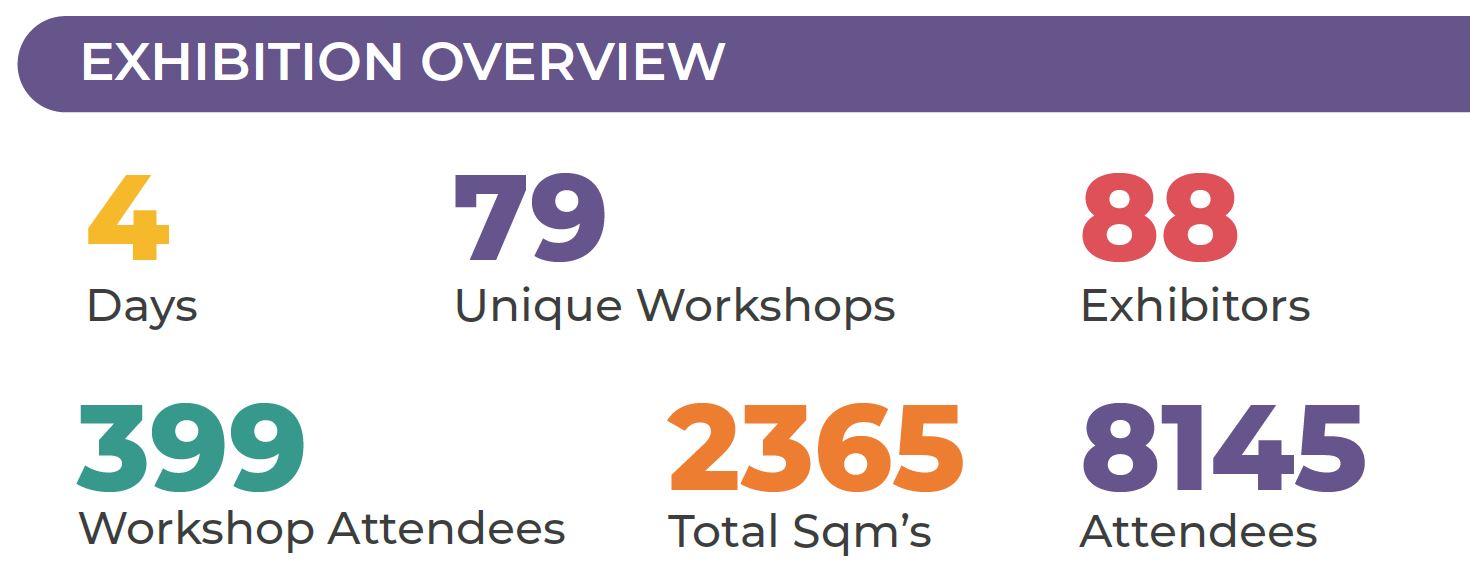 EXHIBITION OVERVIEW

4
Days

79
Unique Workshops

88
Exhibitors

399
Workshop Attendees

2365
Total Sqm's

8145
Attendees